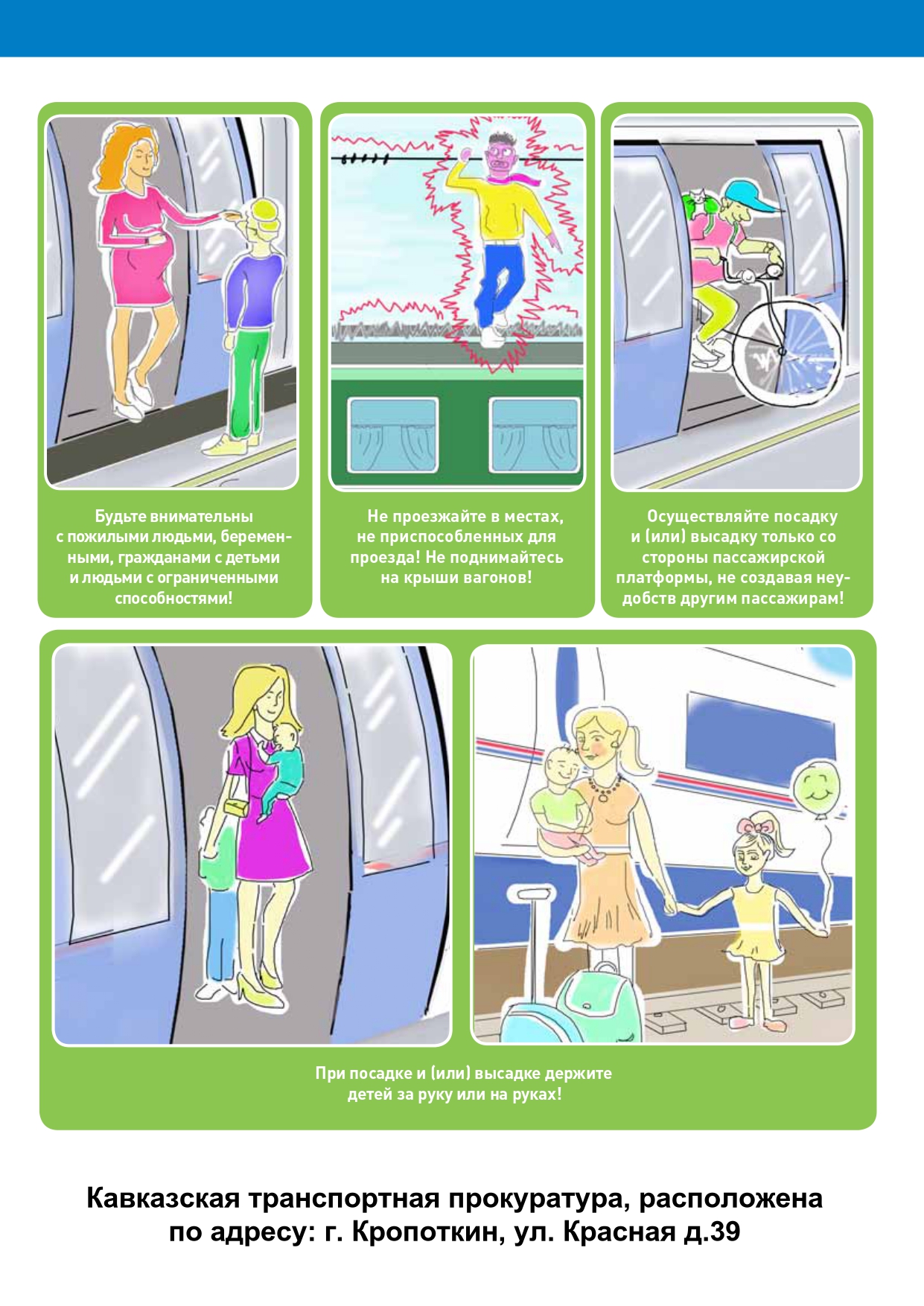 Будьте внимательны с пожилыми людьми, беременными, гражданами с детьми и людьми с ограниченными способностями!

Не проезжайте в местах, не приспособленных для проезда! Не поднимайтесь на крыши вагонов!

Осуществляйте посадку и (или) высадку только со стороны пассажирской платформы, не создавая неудобств другим пассажирам!

При посадке и (или) высадке держите детей за руку или на руках!

Кавказская транспортная прокуратура, расположена по адресу: г. Кропоткин, ул. Красная д.39